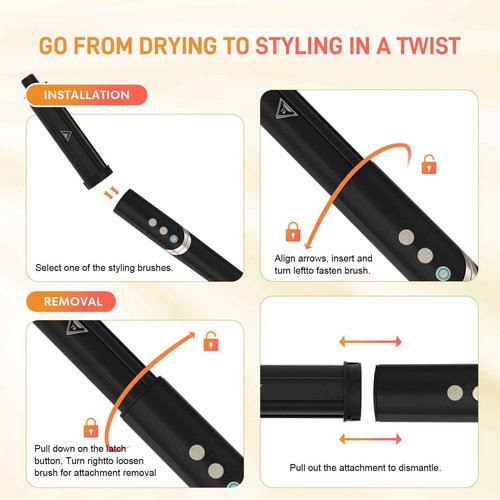 GO FROM DRYING TO STYLING IN A TWIST

INSTALLATION

Select one of the styling brushes.

Align arrows, insert and turn leftto fasten brush.

REMOVAL

Pull down on the latch button, Turn rightto loosen brush for attachment removal

Pull out the attachment to dismantle.