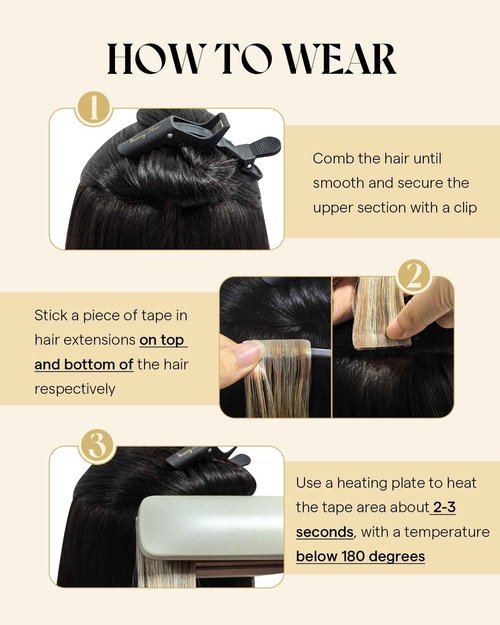 HOW TO WEAR

1

Comb the hair until smooth and secure the upper section with a clip

2

Stick a piece of tape in hair extensions on top and bottom of the hair respectively

3

Use a heating plate to heat the tape area about 2-3 seconds, with a temperature below 180 degrees