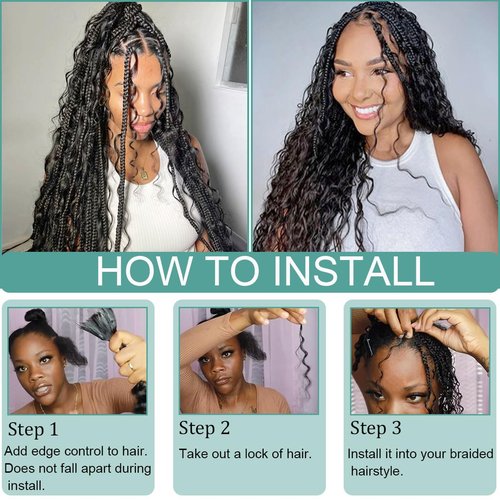 HOW TO INSTALL

Step 1
Add edge control to hair. Does not fall apart during install.

Step 2
Take out a lock of hair.

Step 3
Install it into your braided hairstyle.