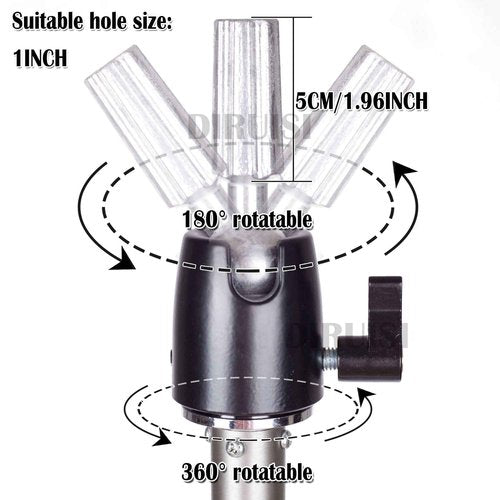 Suitable hole size:
1INCH

5CM/1.96INCH

DIRUISI

180° rotatable

DIRUISI

360° rotatable