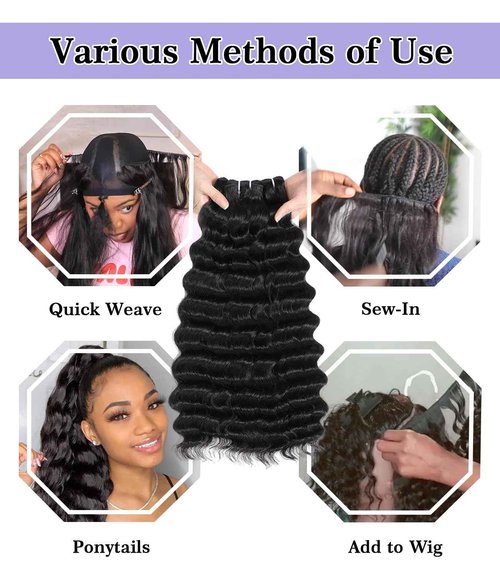 Various Methods of Use

Quick Weave

Sew-In

Ponytails

Add to Wig