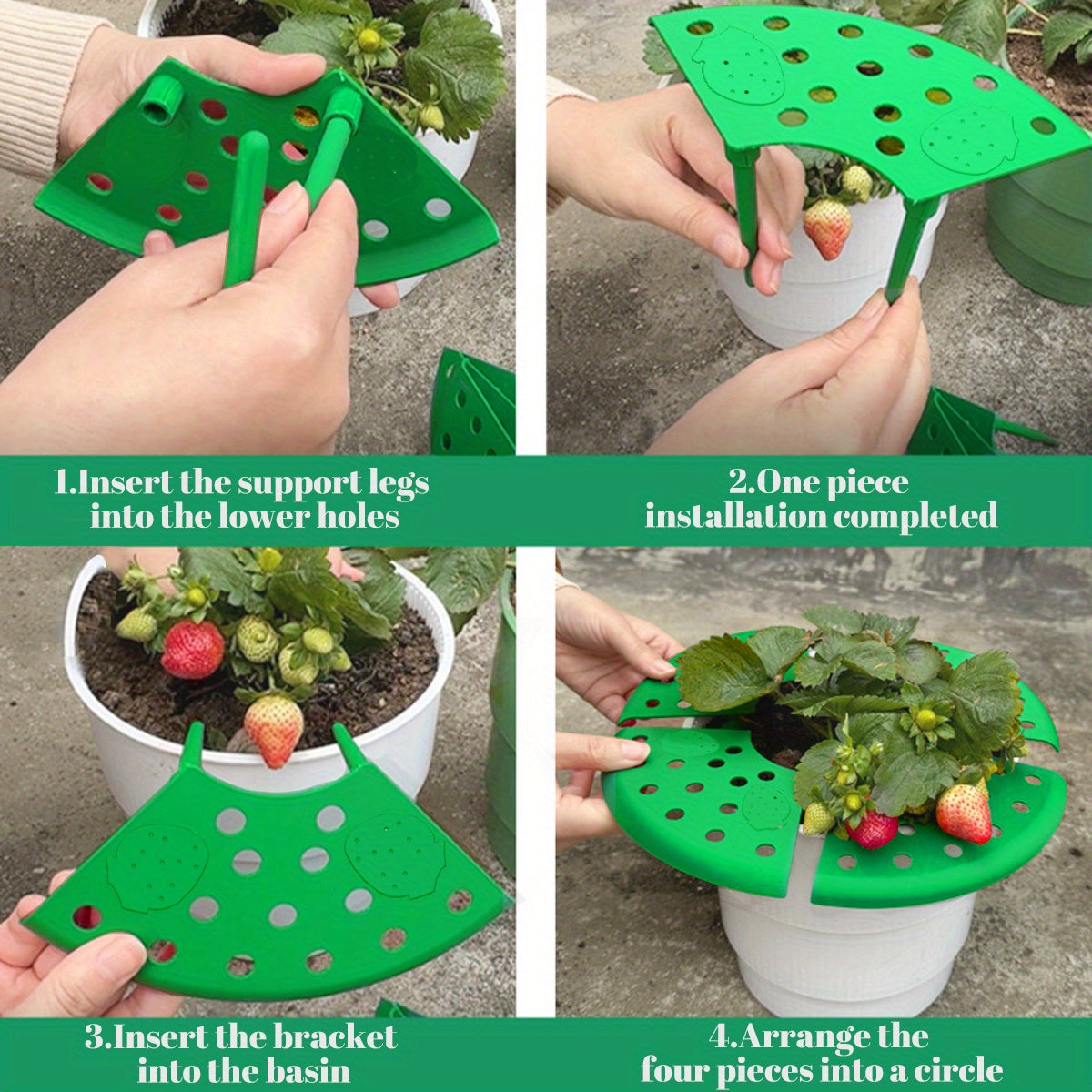 1.Insert the support legs into the lower holes

2.One piece installation completed

3.Insert the bracket into the basin

4.Arrange the four pieces into a circle