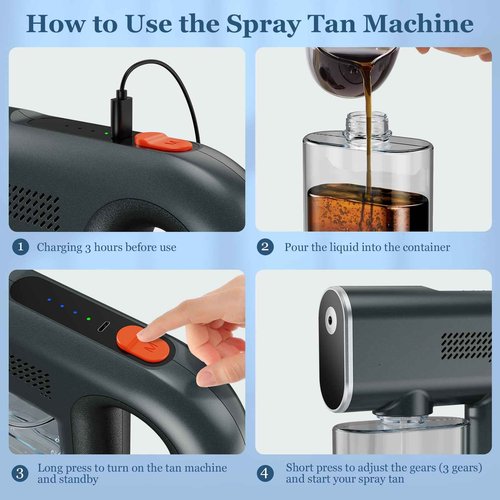 How to Use the Spray Tan Machine

1 Charging 3 hours before use

2 Pour the liquid into the container

3 Long press to turn on the tan machine and standby

4 Short press to adjust the gears (3 gears) and start your spray tan