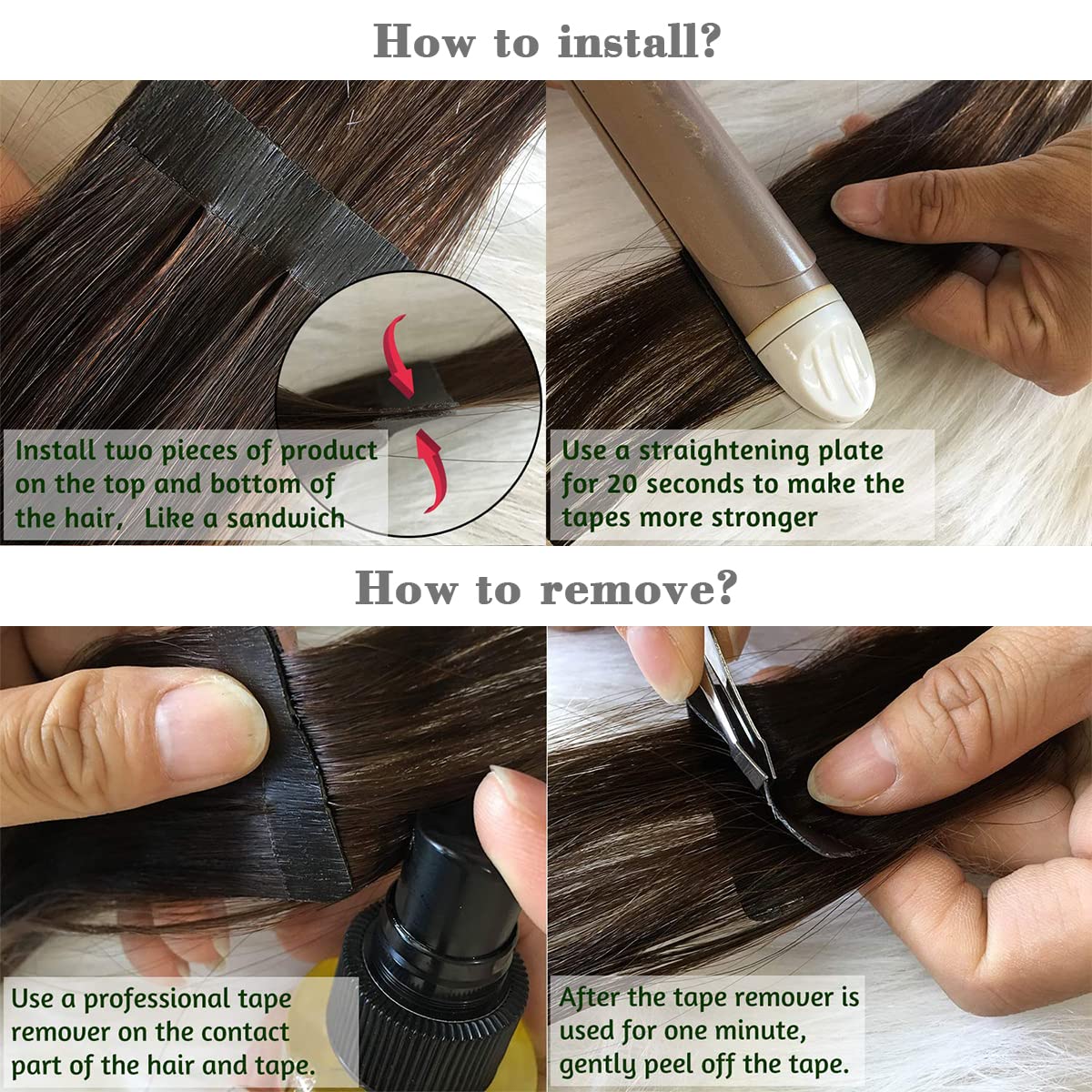 How to install?

Install two pieces of product on the top and bottom of the hair. Like a sandwich

Use a straightening plate for 20 seconds to make the tapes more stronger

How to remove?

Use a professional tape remover on the contact part of the hair and tape.

After the tape remover is used for one minute, gently peel off the tape.