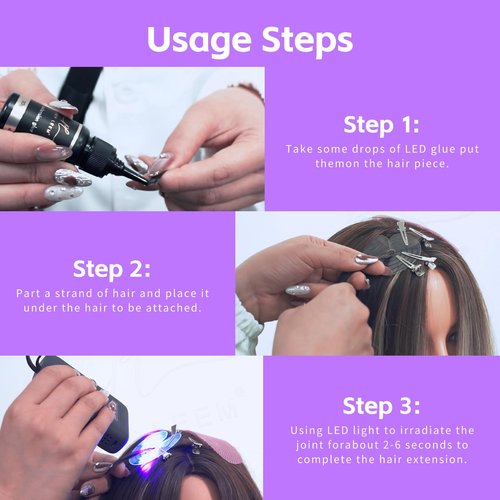 Usage Steps

Step 1:
Take some drops of LED glue put themon the hair piece.

Step 2:
Part a strand of hair and place it under the hair to be attached.

Step 3:
Using LED light to irradiate the joint forabout 2-6 seconds to complete the hair extension.