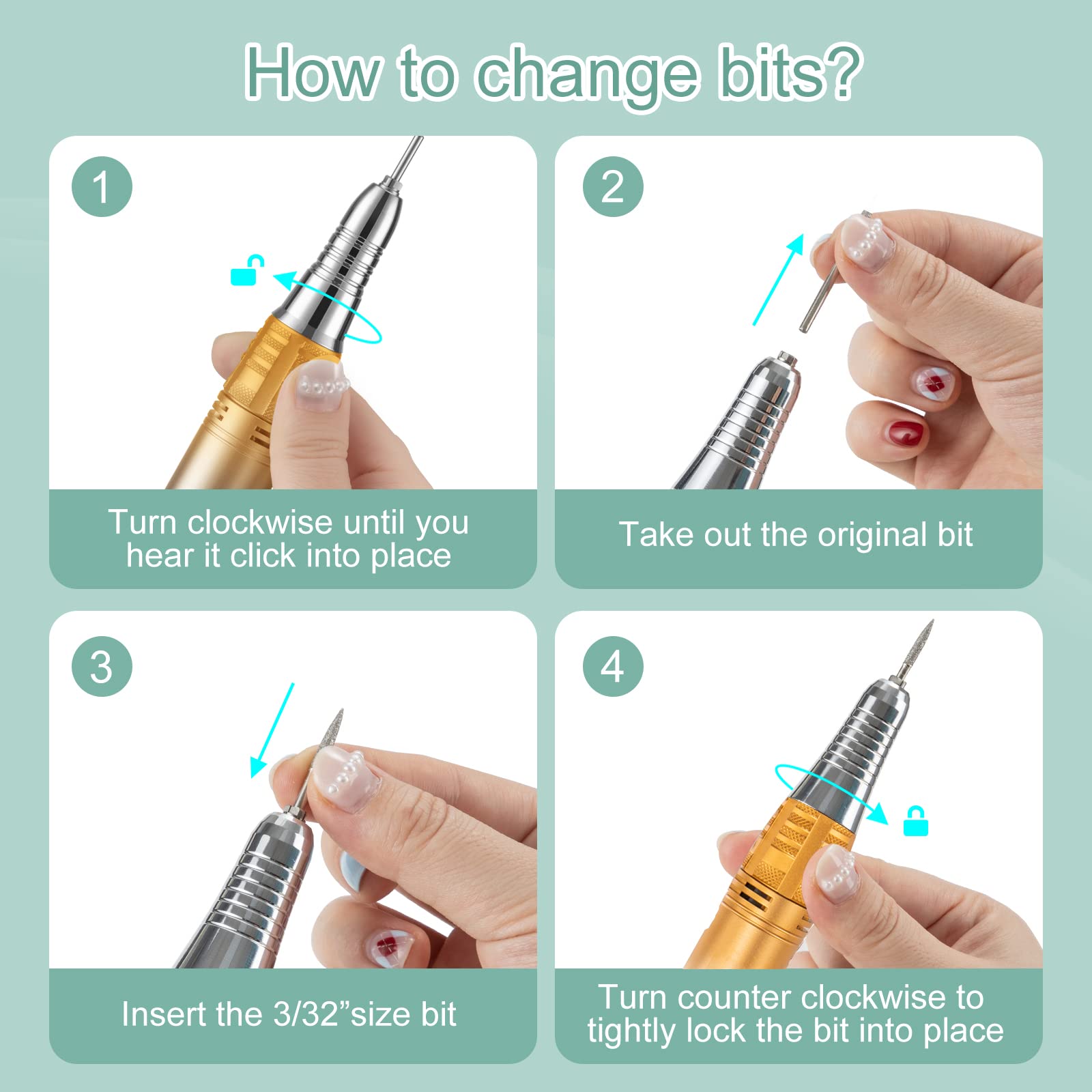 How to change bits?

1

Turn clockwise until you hear it click into place

2

Take out the original bit

3

Insert the 3/32”size bit

4

Turn counter clockwise to tightly lock the bit into place