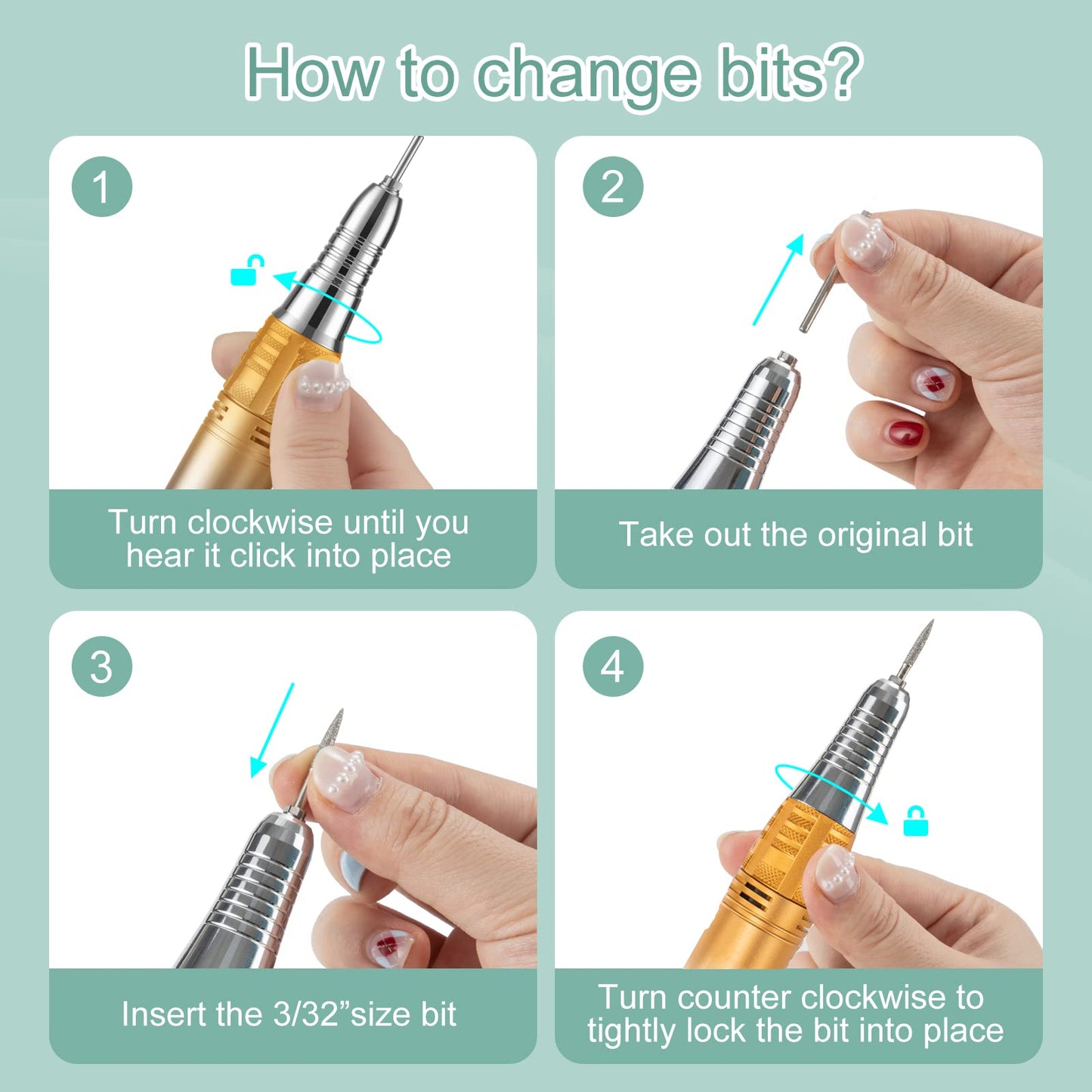 How to change bits?

1

Turn clockwise until you hear it click into place

2

Take out the original bit

3

Insert the 3/32”size bit

4

Turn counter clockwise to tightly lock the bit into place