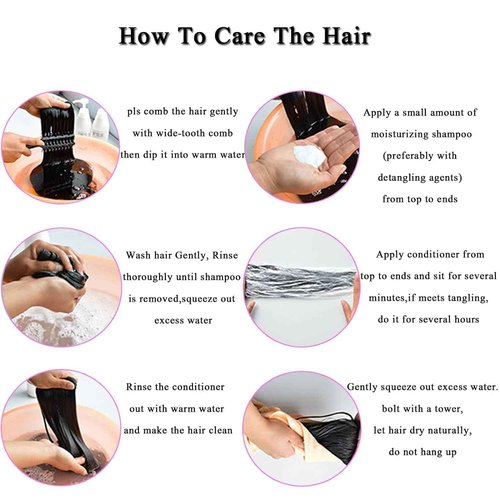 How To Care The Hair

pls comb the hair gently with wide-tooth comb then dip it into warm water

Apply a small amount of moisturizing shampoo (preferably with detangling agents) from top to ends

Wash hair Gently, Rinse thoroughly until shampoo is removed,squeeze out excess water

Apply conditioner from top to ends and sit for several minutes,if meets tangling, do it for several hours

Rinse the conditioner out with warm water and make the hair clean

Gently squeeze out excess water. bolt with a tower, let hair dry naturally, do not hang up