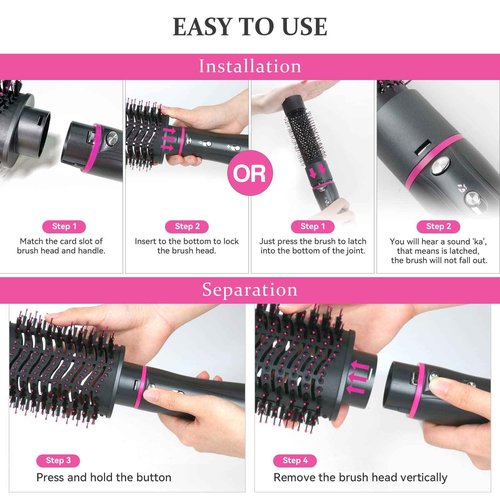 EASY TO USE

Installation

Step 1
Match the card slot of brush head and handle.

Step 2
Insert to the bottom to lock the brush head.

OR

Step 1
Just press the brush to latch into the bottom of the joint.

Step 2
You will hear a sound 'ka', that means is latched, the brush will not fall out.

Separation

Step 3
Press and hold the button

Step 4
Remove the brush head vertically