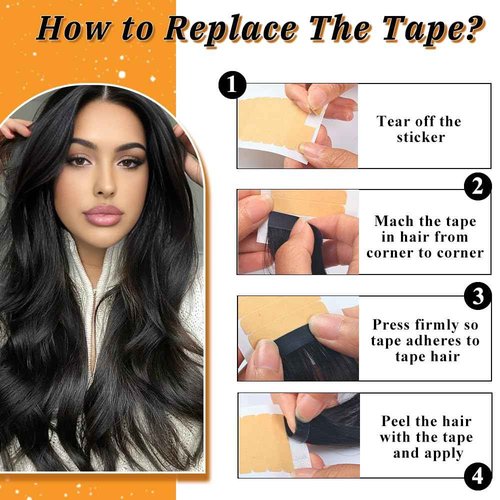 How to Replace The Tape?

1

Tear off the sticker

2

Mach the tape in hair from corner to corner

3

Press firmly so tape adheres to tape hair

Peel the hair with the tape and apply

4