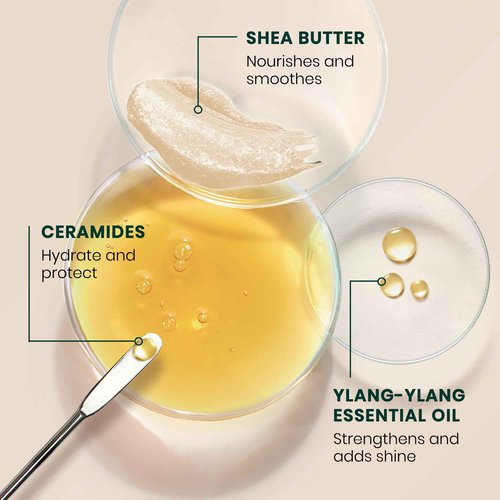 SHEA BUTTER
Nourishes and smoothes

CERAMIDES
Hydrate and protect

YLANG-YLANG ESSENTIAL OIL
Strengthens and adds shine