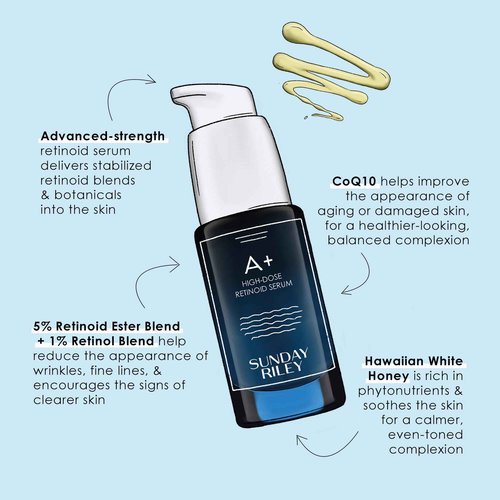 Advanced-strength retinoid serum delivers stabilized retinoid blends & botanicals into the skin

CoQ10 helps improve the appearance of aging or damaged skin, for a healthier-looking, balanced complexion

A+
HIGH-DOSE RETINOID SERUM

SUNDAY RILEY

5% Retinoid Ester Blend + 1% Retinol Blend help reduce the appearance of wrinkles, fine lines, & encourages the signs of clearer skin

Hawaiian White Honey is rich in phytonutrients & soothes the skin for a calmer, even-toned complexion