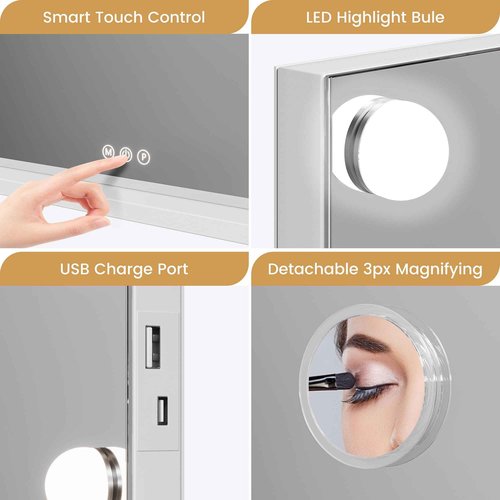 Smart Touch Control

M P

LED Highlight Bule

USB Charge Port

Detachable 3px Magnifying