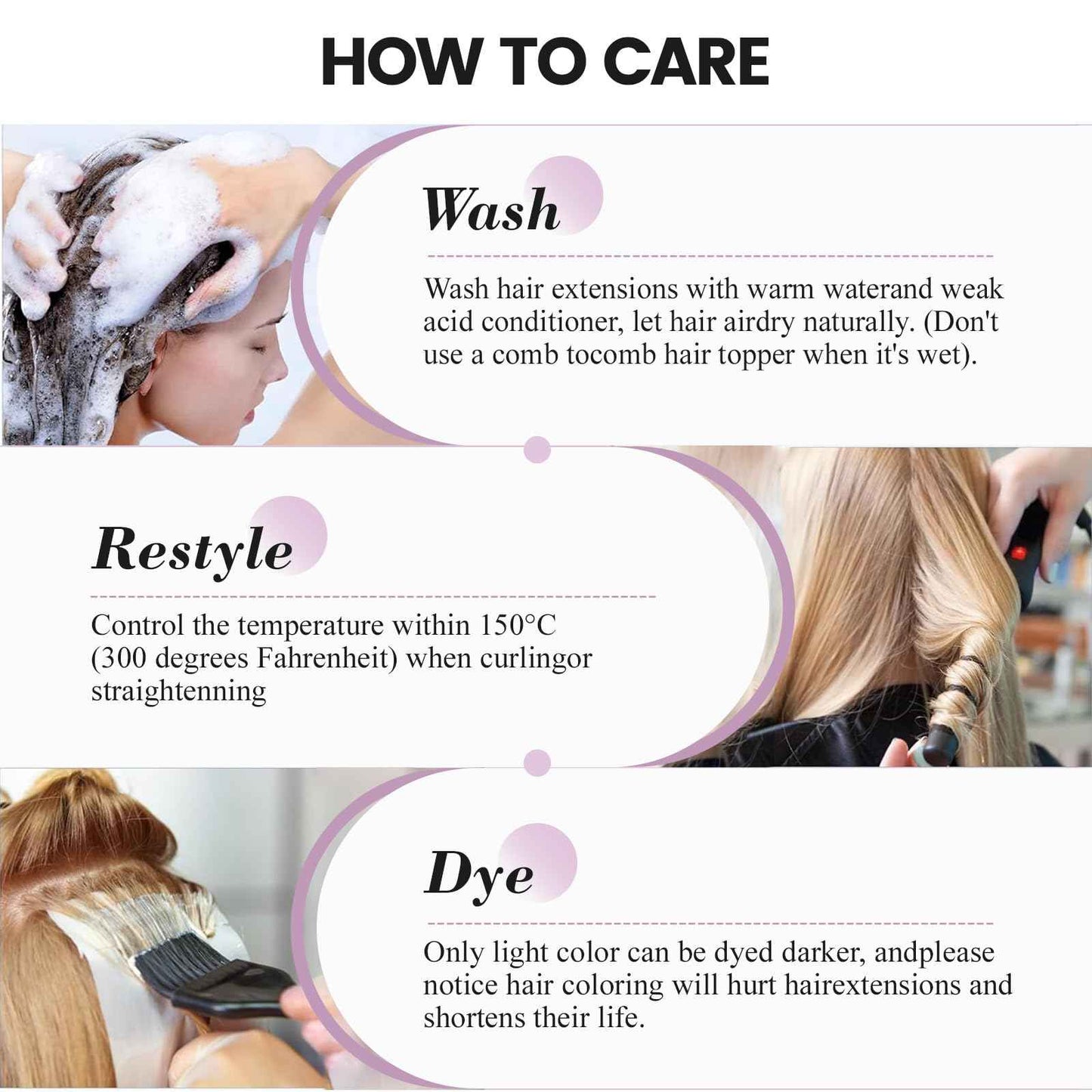 HOW TO CARE

Wash

Wash hair extensions with warm waterand weak acid conditioner, let hair airdry naturally. (Don't use a comb tocomb hair topper when it's wet).

Restyle

Control the temperature within 150°C (300 degrees Fahrenheit) when curlingor straightenning

Dye

Only light color can be dyed darker, andplease notice hair coloring will hurt hairextensions and shortens their life.