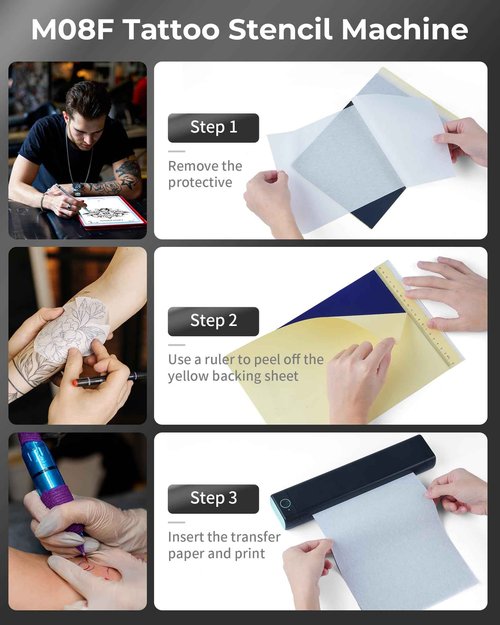 M08F Tattoo Stencil Machine

Step 1

Remove the protective

Step 2

Use a ruler to peel off the yellow backing sheet

Step 3

Insert the transfer paper and print