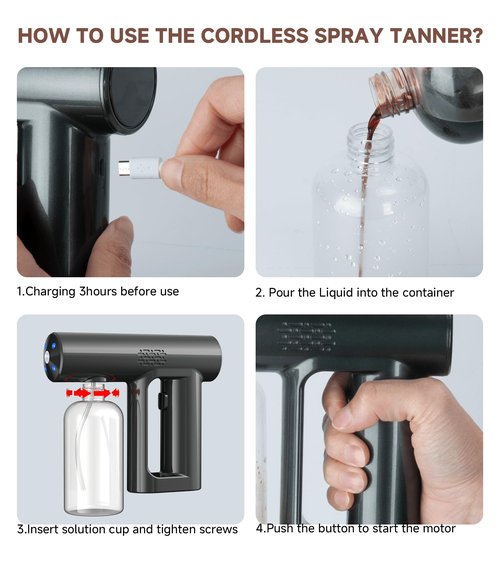 HOW TO USE THE CORDLESS SPRAY TANNER?

1.Charging 3hours before use

2. Pour the Liquid into the container

3.Insert solution cup and tighten screws

4.Push the button to start the motor