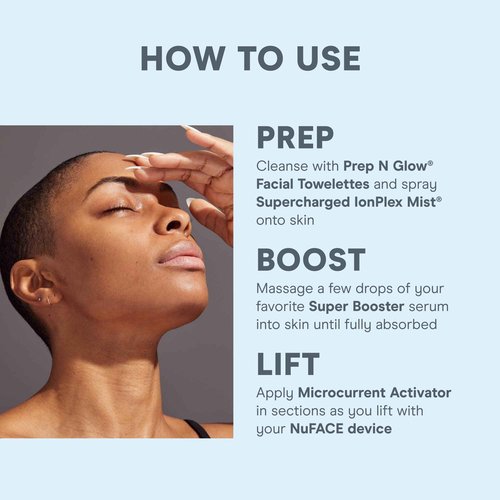 HOW TO USE

PREP

Cleanse with Prep N Glow® Facial Towelettes and spray Supercharged IonPlex Mist® onto skin

BOOST

Massage a few drops of your favorite Super Booster serum into skin until fully absorbed

LIFT

Apply Microcurrent Activator in sections as you lift with your NuFACE device