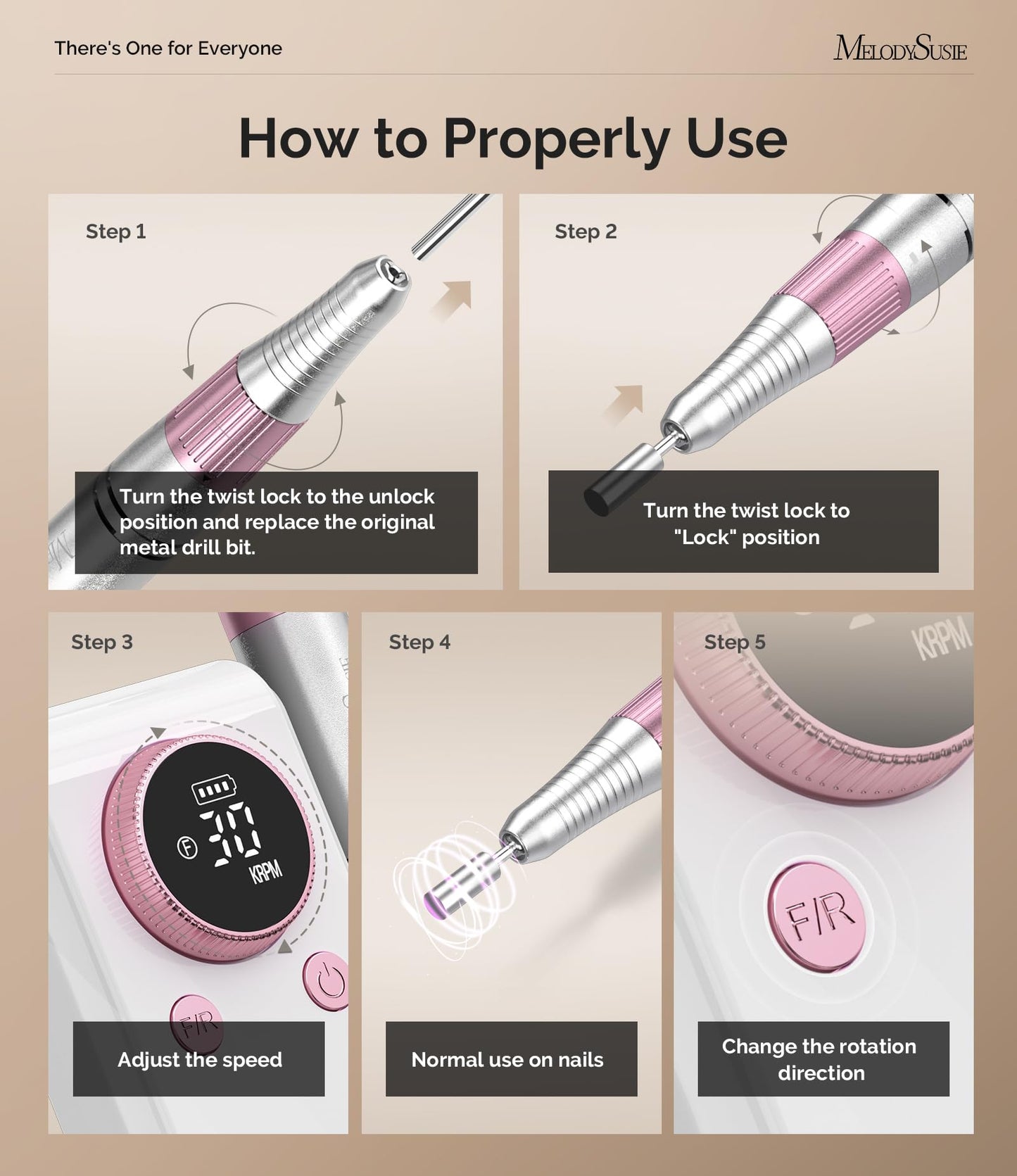 There's One for Everyone

MELODYSUSIE

How to Properly Use

Step 1

Turn the twist lock to the unlock position and replace the original metal drill bit.

Step 2

Turn the twist lock to "Lock" position

Step 3

F 30 KRPM

F/R

Adjust the speed

Step 4

Normal use on nails

Step 5

KRPM

F/R

Change the rotation direction