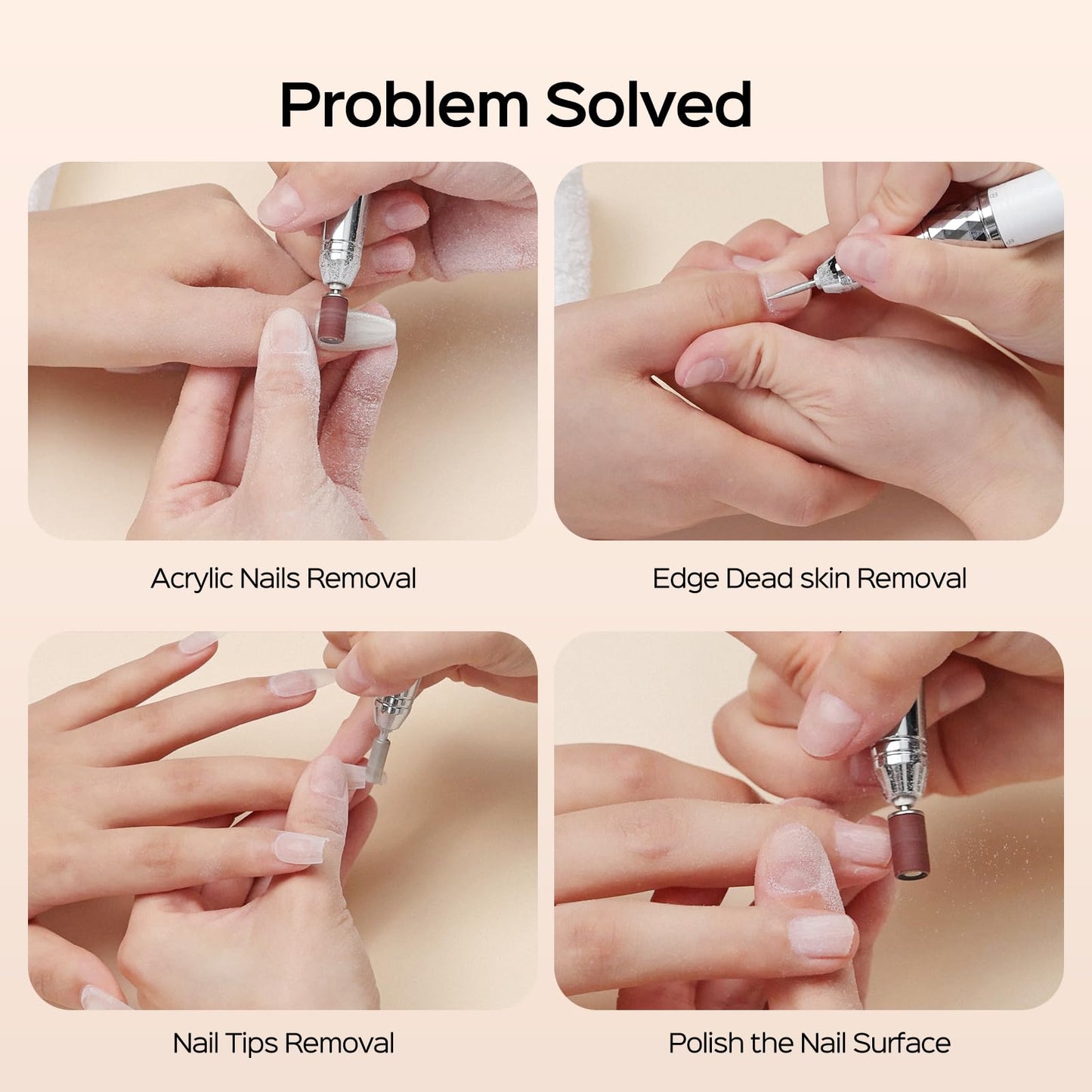 Problem Solved

Acrylic Nails Removal

Edge Dead skin Removal

Nail Tips Removal

Polish the Nail Surface