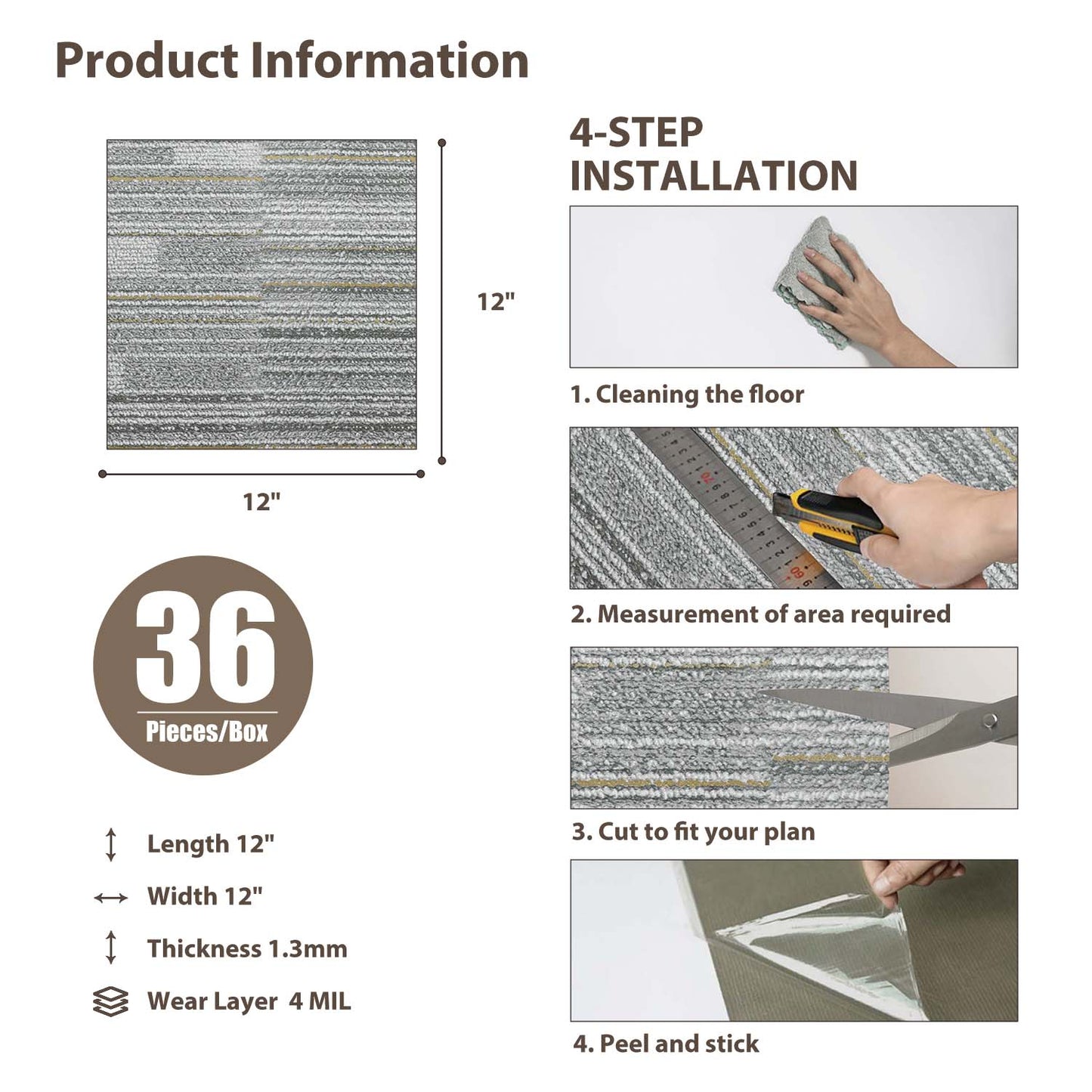 Product Information

12"

12"

36
Pieces/Box

Length 12"

Width 12"

Thickness 1.3mm

Wear Layer 4 MIL

4-STEP INSTALLATION

1. Cleaning the floor

2. Measurement of area required

3. Cut to fit your plan

4. Peel and stick