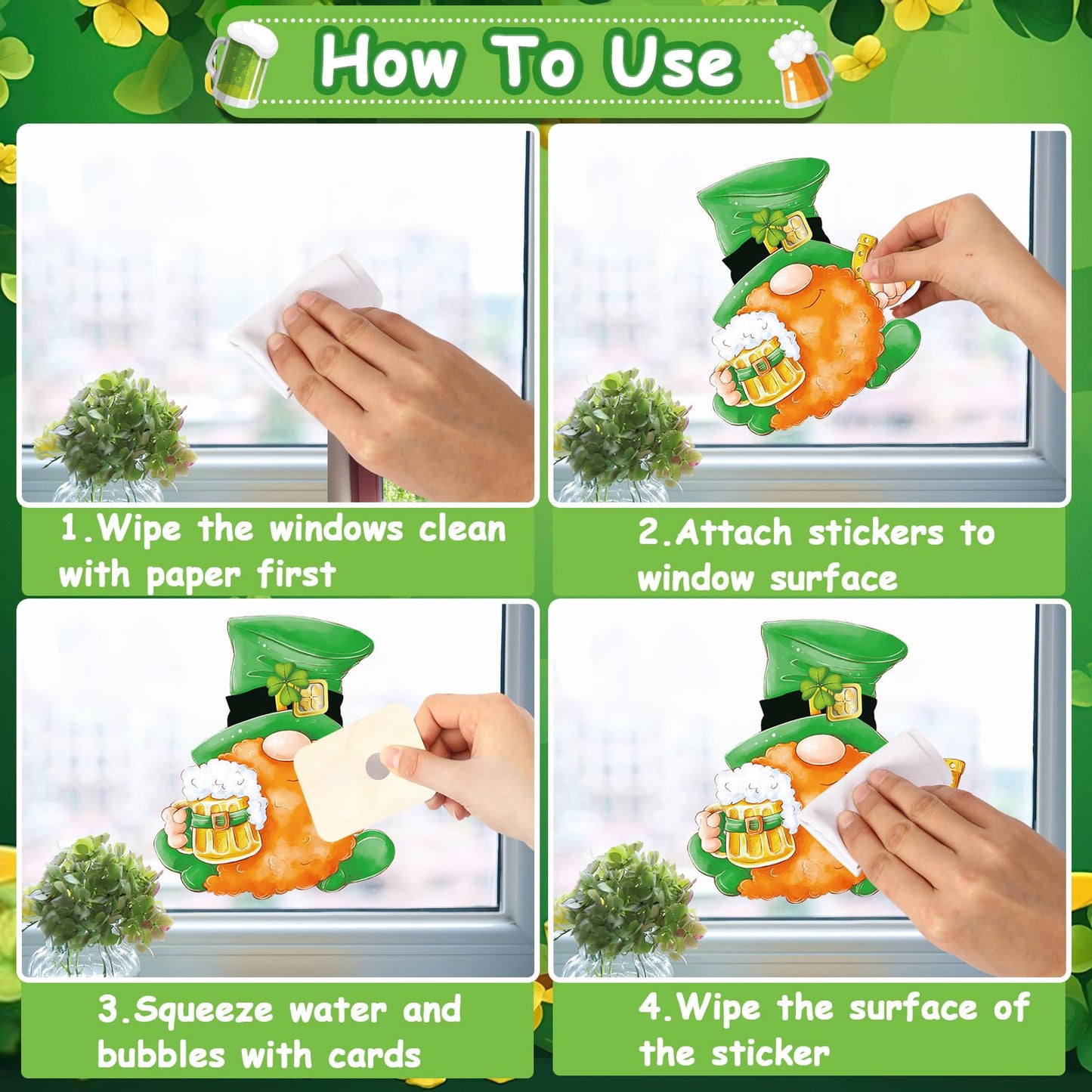 How To Use

1.Wipe the windows clean with paper first

2.Attach stickers to window surface

3.Squeeze water and bubbles with cards

4.Wipe the surface of the sticker