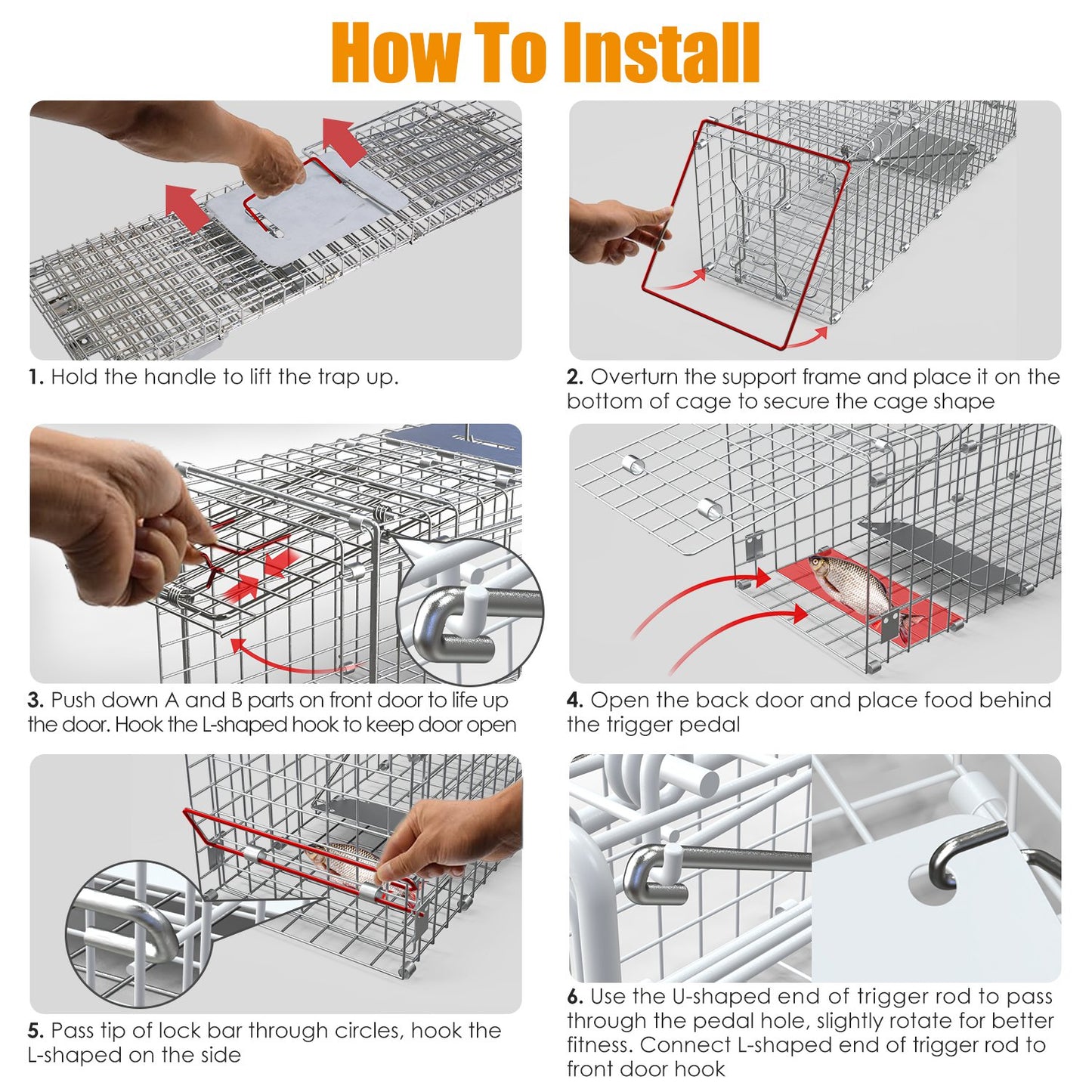 How To Install

1. Hold the handle to lift the trap up.

2. Overturn the support frame and place it on the bottom of cage to secure the cage shape

3. Push down A and B parts on front door to life up the door. Hook the L-shaped hook to keep door open

4. Open the back door and place food behind the trigger pedal

5. Pass tip of lock bar through circles, hook the L-shaped on the side

6. Use the U-shaped end of trigger rod to pass through the pedal hole, slightly rotate for better fitness. Connect L-shaped end of trigger rod to front door hook