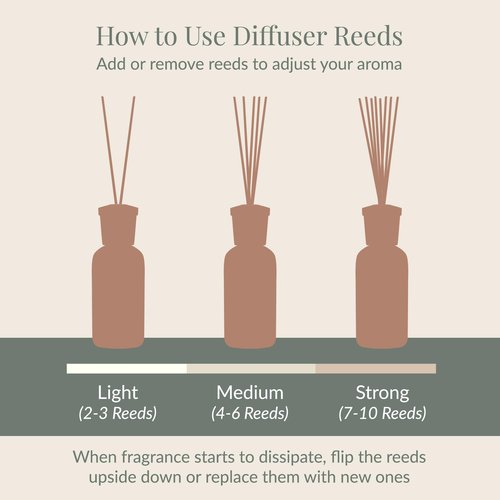 How to Use Diffuser Reeds
Add or remove reeds to adjust your aroma

Light
(2-3 Reeds)

Medium
(4-6 Reeds)

Strong
(7-10 Reeds)

When fragrance starts to dissipate, flip the reeds upside down or replace them with new ones