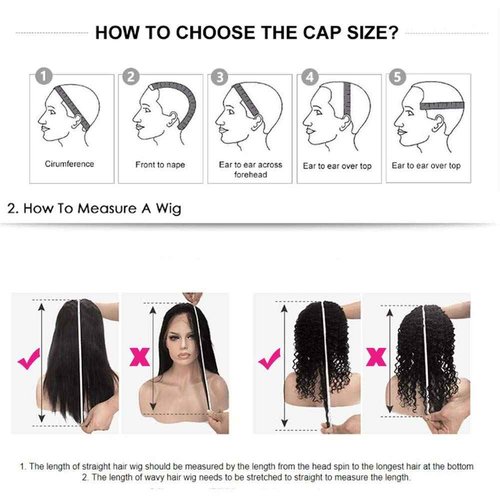 HOW TO CHOOSE THE CAP SIZE?

1
Cirumference

2
Front to nape

3
Ear to ear across forehead

4
Ear to ear over top

5
Ear to ear over top

2. How To Measure A Wig

1. The length of straight hair wig should be measured by the length from the head spin to the longest hair at the bottom
2. The length of wavy hair wig needs to be stretched to straight to measure the length.