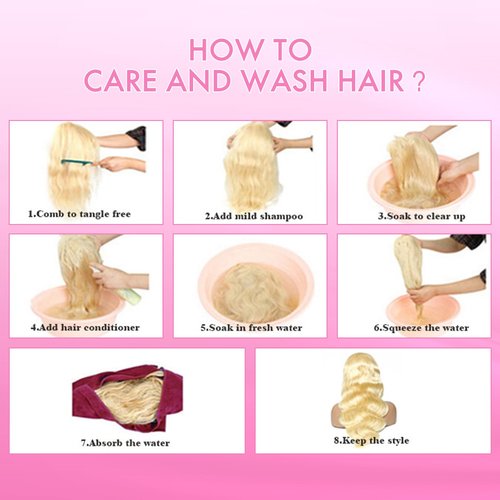 HOW TO
CARE AND WASH HAIR ?

1.Comb to tangle free

2.Add mild shampoo

3.Soak to clear up

4.Add hair conditioner

5.Soak in fresh water

6.Squeeze the water

7.Absorb the water

8.Keep the style