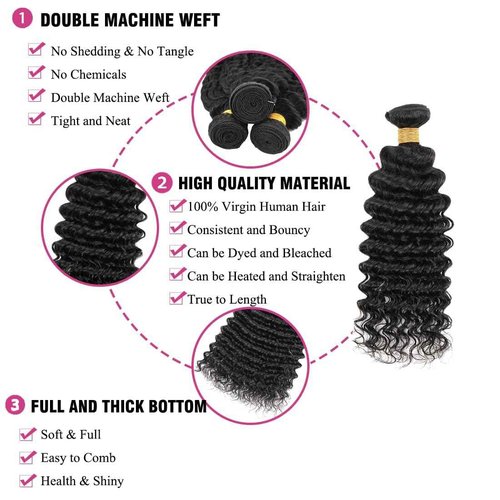 1 DOUBLE MACHINE WEFT

No Shedding & No Tangle
No Chemicals
Double Machine Weft
Tight and Neat

2 HIGH QUALITY MATERIAL

100% Virgin Human Hair
Consistent and Bouncy
Can be Dyed and Bleached
Can be Heated and Straighten
True to Length

3 FULL AND THICK BOTTOM

Soft & Full
Easy to Comb
Health & Shiny