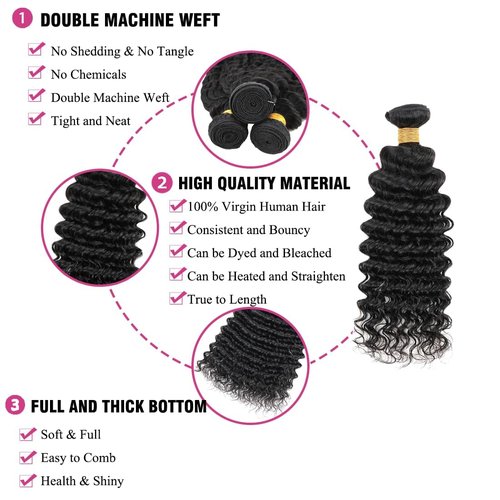 1 DOUBLE MACHINE WEFT

No Shedding & No Tangle

No Chemicals

Double Machine Weft

Tight and Neat

2 HIGH QUALITY MATERIAL

100% Virgin Human Hair

Consistent and Bouncy

Can be Dyed and Bleached

Can be Heated and Straighten

True to Length

3 FULL AND THICK BOTTOM

Soft & Full

Easy to Comb

Health & Shiny