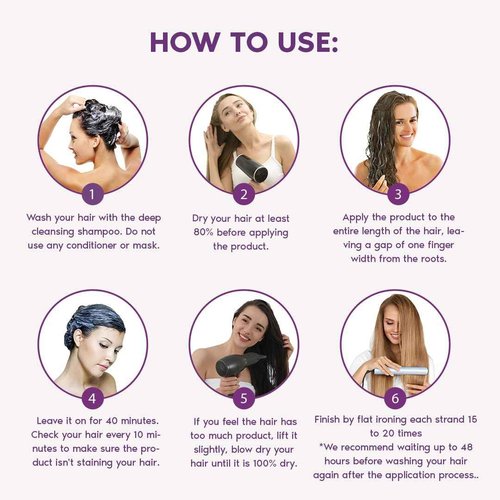 HOW TO USE:

1
Wash your hair with the deep cleansing shampoo. Do not use any conditioner or mask.

2
Dry your hair at least 80% before applying the product.

3
Apply the product to the entire length of the hair, leaving a gap of one finger width from the roots.

4
Leave it on for 40 minutes. Check your hair every 10 minutes to make sure the product isn't staining your hair.

5
If you feel the hair has too much product, lift it slightly, blow dry your hair until it is 100% dry.

6
Finish by flat ironing each strand 15 to 20 times
*We recommend waiting up to 48 hours before washing your hair again after the application process..