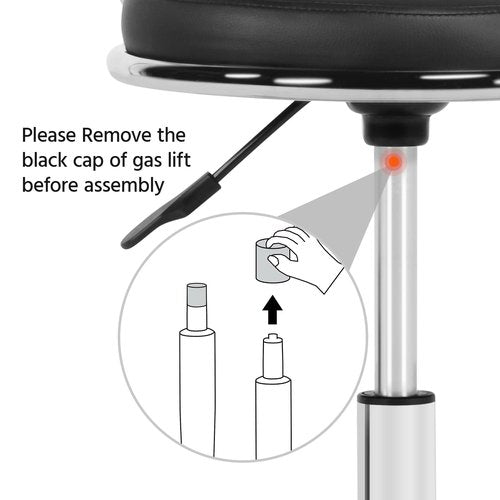 Please Remove the black cap of gas lift before assembly