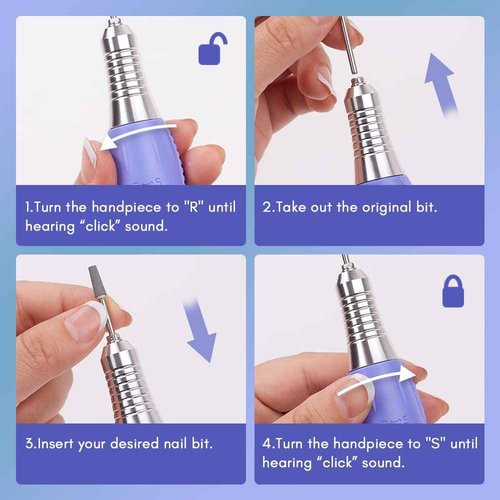 1.Turn the handpiece to "R" until hearing “click” sound.

2.Take out the original bit.

3.Insert your desired nail bit.

4.Turn the handpiece to "S" until hearing “click” sound.