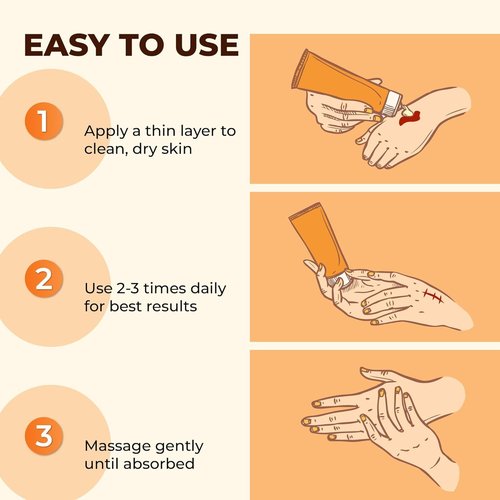 EASY TO USE

1

Apply a thin layer to clean, dry skin

2

Use 2-3 times daily for best results

3

Massage gently until absorbed