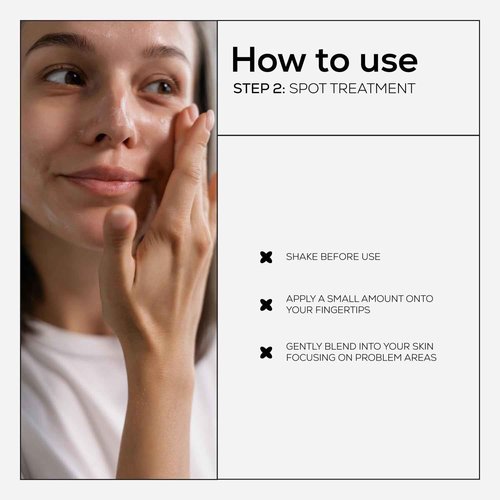 How to use

STEP 2: SPOT TREATMENT

SHAKE BEFORE USE

APPLY A SMALL AMOUNT ONTO YOUR FINGERTIPS

GENTLY BLEND INTO YOUR SKIN FOCUSING ON PROBLEM AREAS