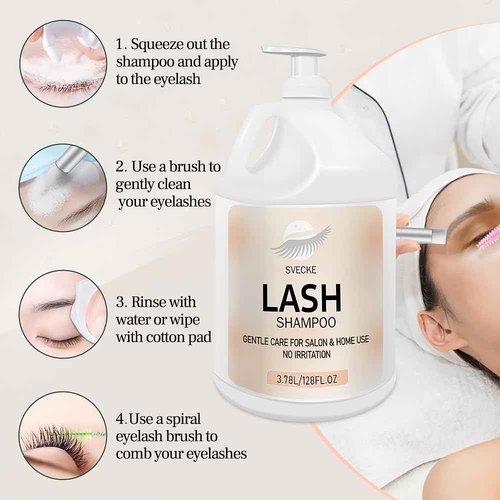 1. Squeeze out the shampoo and apply to the eyelash

2. Use a brush to gently clean your eyelashes

3. Rinse with water or wipe with cotton pad

4.Use a spiral eyelash brush to comb your eyelashes

SVECKE

LASH

SHAMPOO

GENTLE CARE FOR SALON & HOME USE

NO IRRITATION

3.78L/128FL.OZ