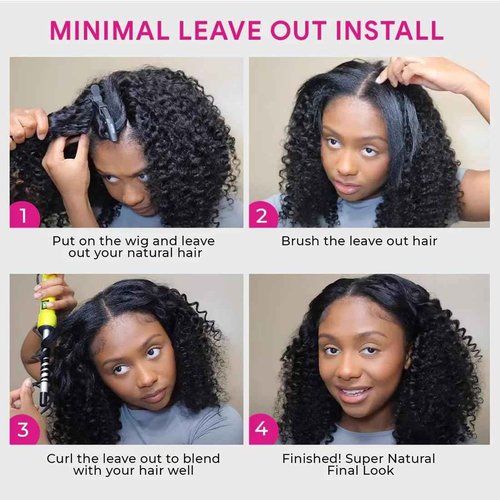 MINIMAL LEAVE OUT INSTALL

1

Put on the wig and leave out your natural hair

2

Brush the leave out hair

3

Curl the leave out to blend with your hair well

4

Finished! Super Natural Final Look