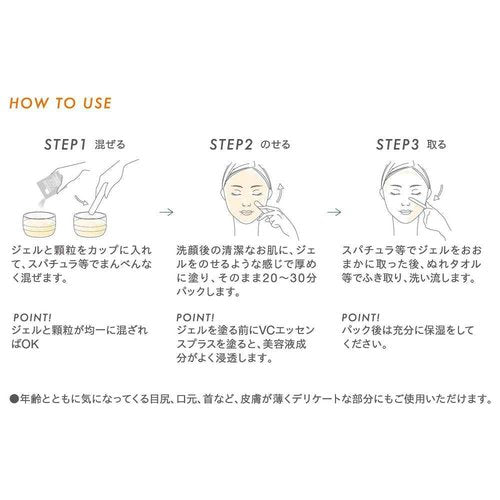 HOW TO USE

STEP1 混ぜる

ジェルと顆粒をカップに入れて、スパチュラ等でまんべんなく混ぜます。

POINT!
ジェルと顆粒が均一に混ざればOK

STEP2 のせる

洗顔後の清潔なお肌に、ジェルをのせるような感じで厚めに塗り、そのまま20～30分パックします。

POINT!
ジェルを塗る前にVCエッセンスプラスを塗ると、美容液成分がよく浸透します。

STEP3 取る

スパチュラ等でジェルをおおまかに取った後、ぬれタオル等でふき取り、洗い流します。

POINT!
パック後は充分に保湿をしてください。

●年齢とともに気になってくる目尻、口元、首など、皮膚が薄くデリケートな部分にもご使用いただけます。