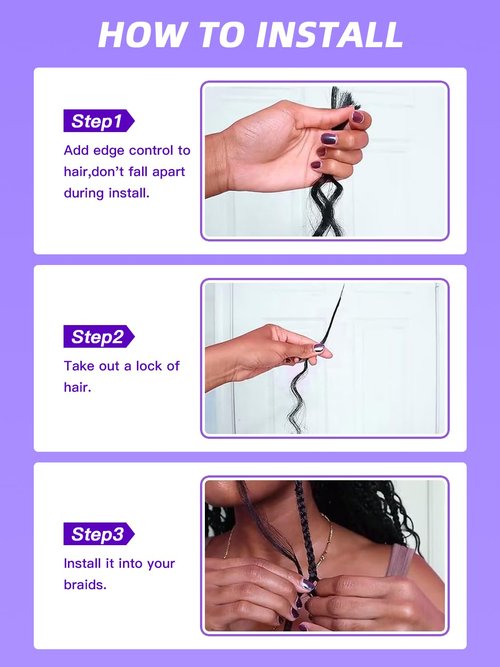 HOW TO INSTALL

Step1

Add edge control to hair,don't fall apart during install.

Step2

Take out a lock of hair.

Step3

Install it into your braids.