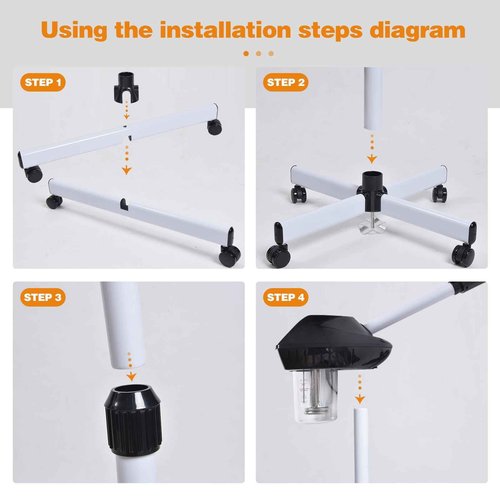 Using the installation steps diagram

STEP 1

STEP 2

STEP 3

STEP 4