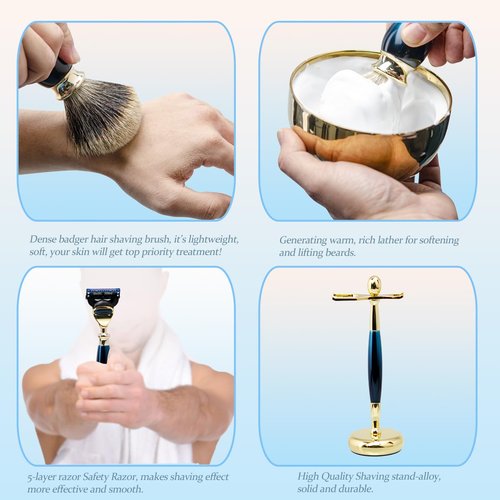 Dense badger hair shaving brush, it's lightweight, soft, your skin will get top priority treatment!

Generating warm, rich lather for softening and lifting beards.

5-layer razor Safety Razor, makes shaving effect more effective and smooth.

High Quality Shaving stand-alloy, solid and durable.