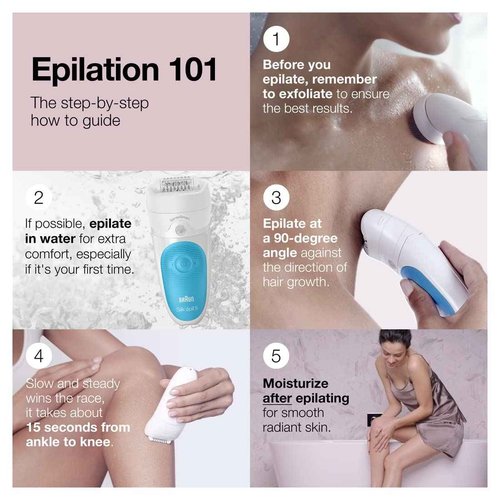 Epilation 101

The step-by-step how to guide

1

Before you epilate, remember to exfoliate to ensure the best results.

2

If possible, epilate in water for extra comfort, especially if it's your first time.

BRAUN

Silk·épil 5

3

Epilate at a 90-degree angle against the direction of hair growth.

4

Slow and steady wins the race, it takes about 15 seconds from ankle to knee.

5

Moisturize after epilating for smooth radiant skin.