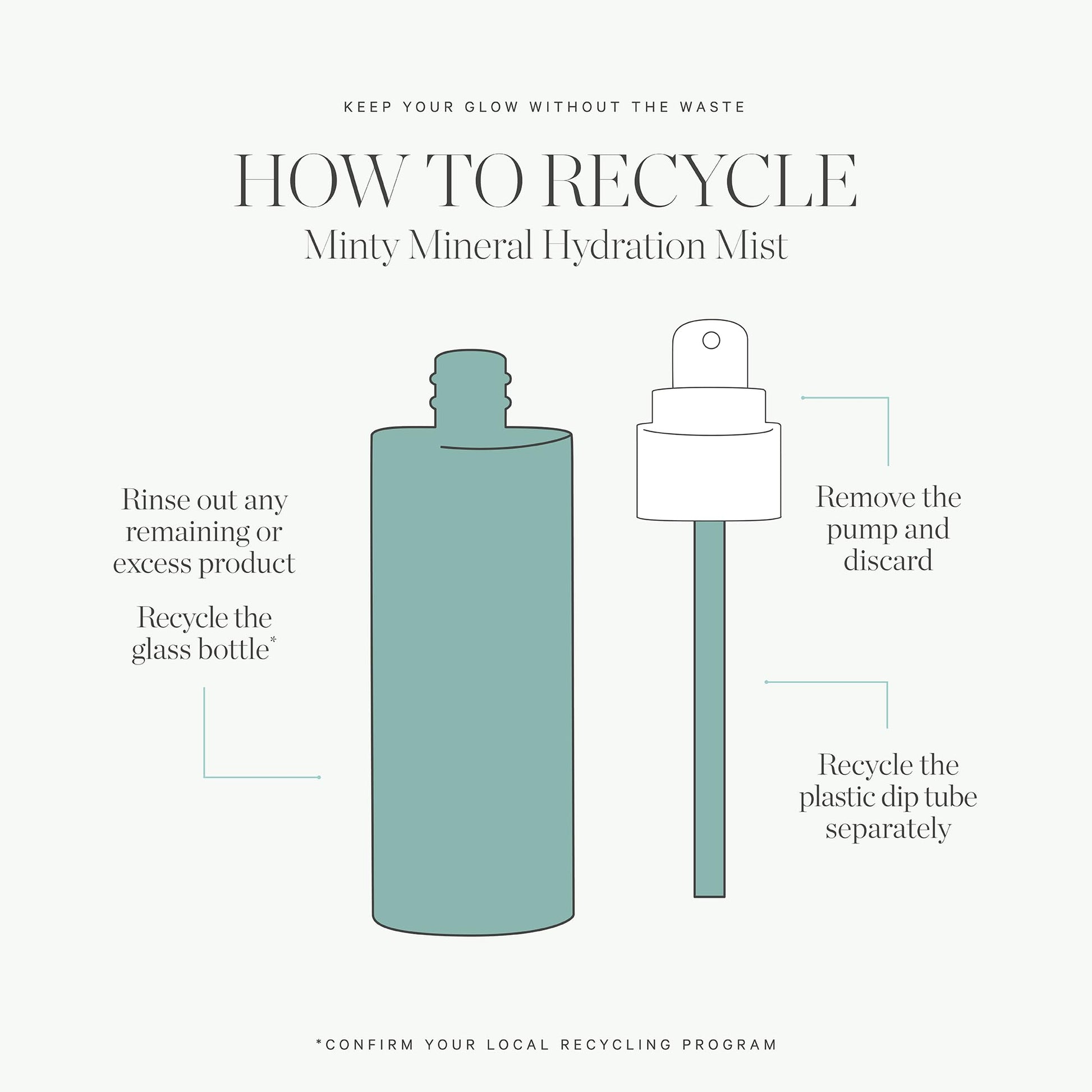 KEEP YOUR GLOW WITHOUT THE WASTE

HOW TO RECYCLE

Minty Mineral Hydration Mist

Rinse out any remaining or excess product

Recycle the glass bottle*

Remove the pump and discard

Recycle the plastic dip tube separately

*CONFIRM YOUR LOCAL RECYCLING PROGRAM