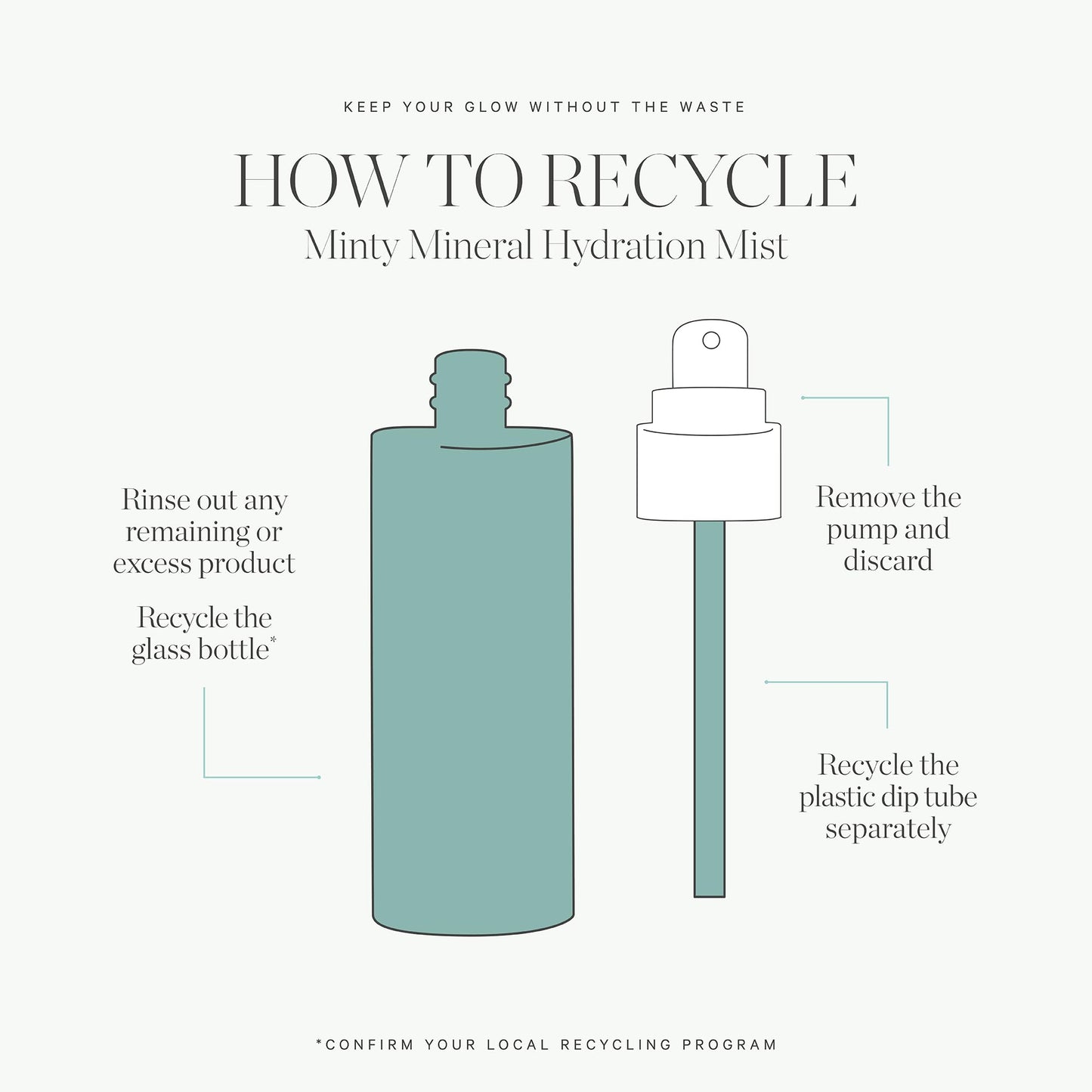 KEEP YOUR GLOW WITHOUT THE WASTE

HOW TO RECYCLE

Minty Mineral Hydration Mist

Rinse out any remaining or excess product

Recycle the glass bottle*

Remove the pump and discard

Recycle the plastic dip tube separately

*CONFIRM YOUR LOCAL RECYCLING PROGRAM