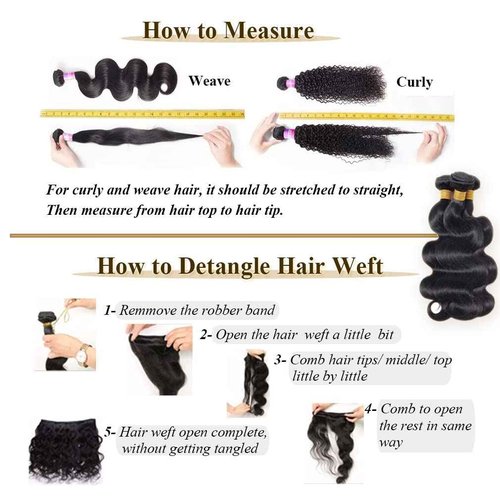 How to Measure

Weave

Curly

For curly and weave hair, it should be stretched to straight, Then measure from hair top to hair tip.

How to Detangle Hair Weft

1- Remmove the robber band

2- Open the hair weft a little bit

3- Comb hair tips/ middle/ top little by little

4- Comb to open the rest in same way

5- Hair weft open complete, without getting tangled