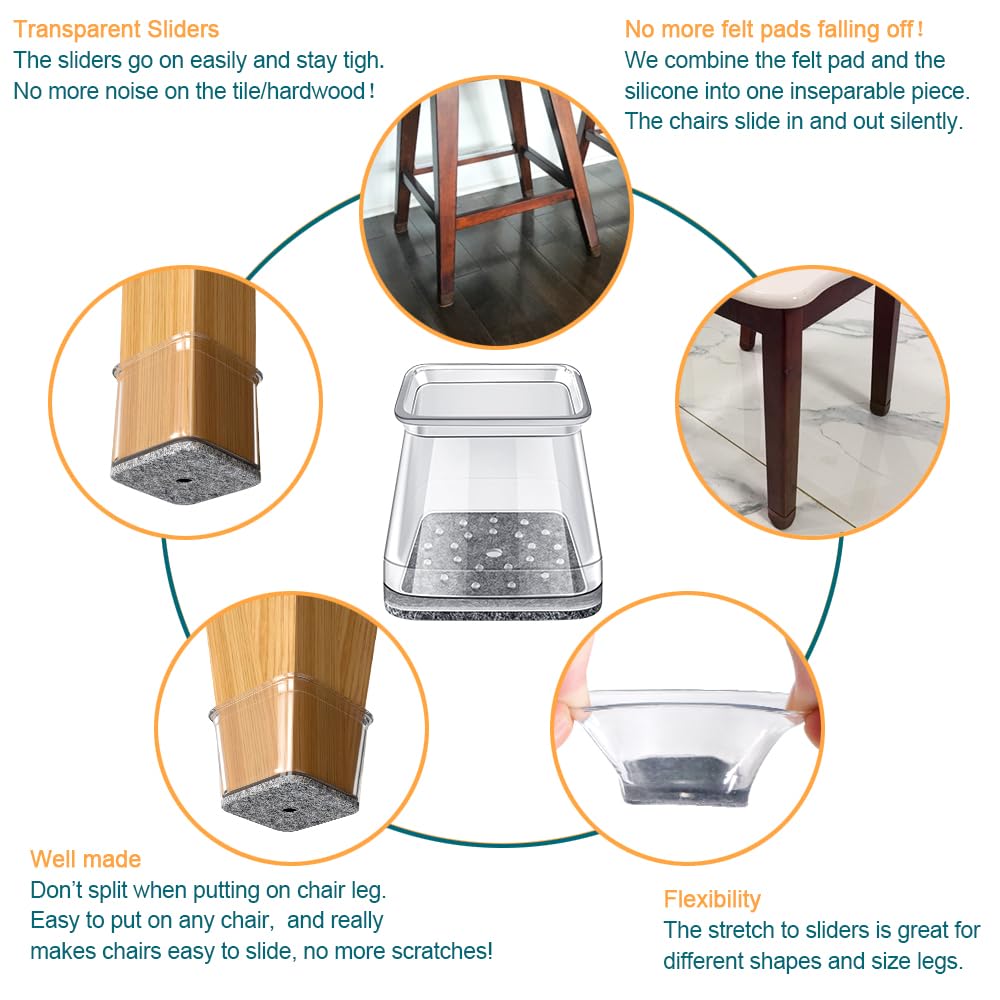 Transparent Sliders
The sliders go on easily and stay tigh.
No more noise on the tile/hardwood!

No more felt pads falling off!
We combine the felt pad and the silicone into one inseparable piece.
The chairs slide in and out silently.

Well made
Don't split when putting on chair leg.
Easy to put on any chair, and really makes chairs easy to slide, no more scratches!

Flexibility
The stretch to sliders is great for different shapes and size legs.