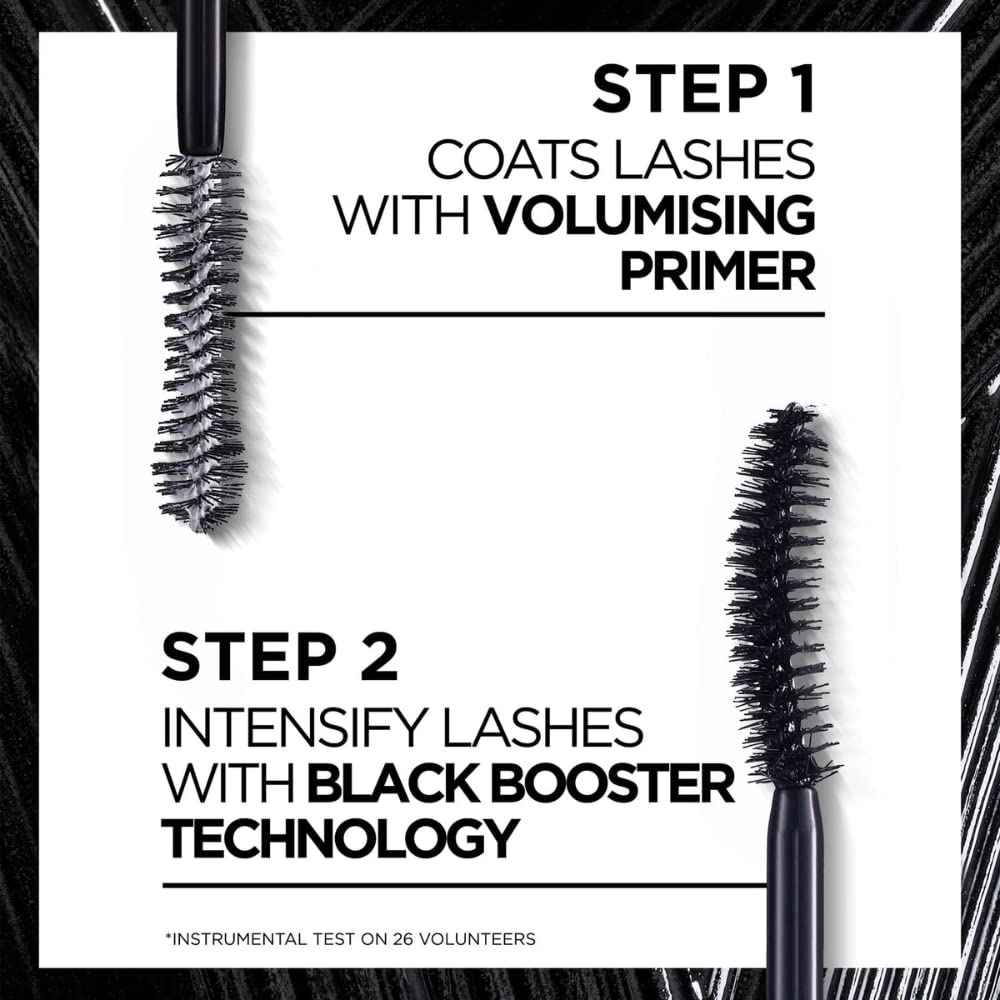 STEP 1
COATS LASHES WITH VOLUMISING PRIMER

STEP 2
INTENSIFY LASHES WITH BLACK BOOSTER TECHNOLOGY

*INSTRUMENTAL TEST ON 26 VOLUNTEERS