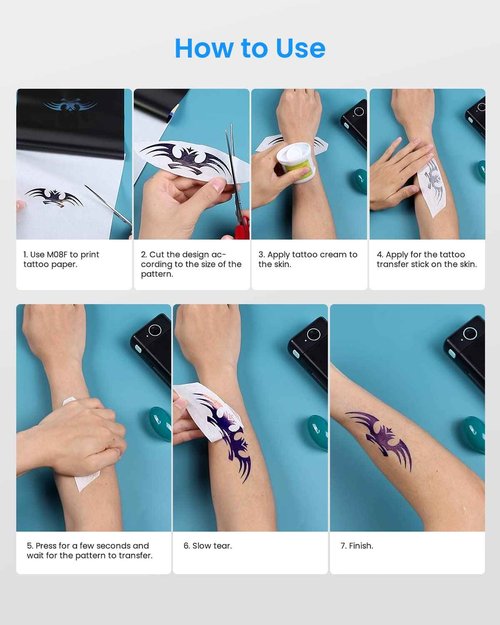 How to Use

1. Use M08F to print tattoo paper.

2. Cut the design according to the size of the pattern.

3. Apply tattoo cream to the skin.

4. Apply for the tattoo transfer stick on the skin.

5. Press for a few seconds and wait for the pattern to transfer.

6. Slow tear.

7. Finish.