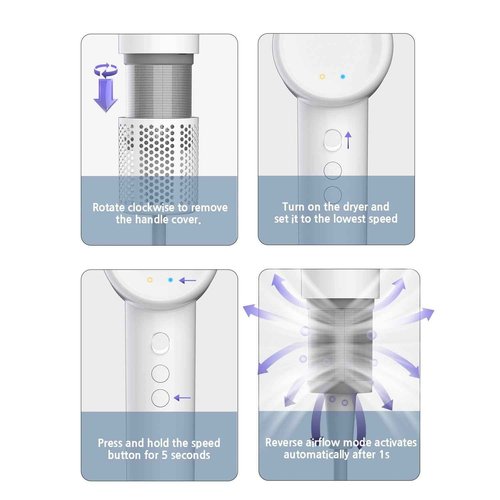 Rotate clockwise to remove the handle cover.

Turn on the dryer and set it to the lowest speed

Press and hold the speed button for 5 seconds

Reverse airflow mode activates automatically after 1s